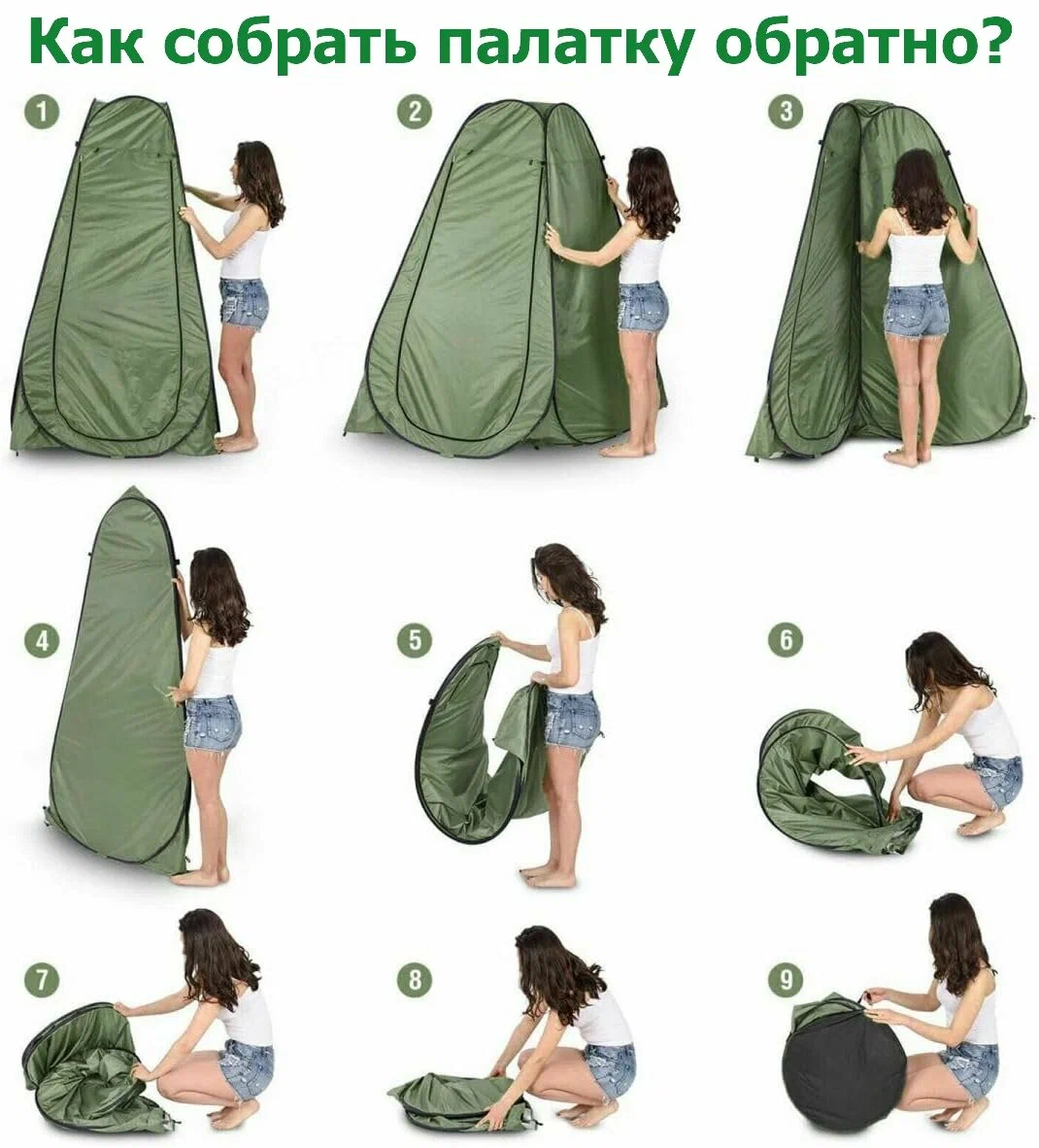 Как собрать палатку обратно?

1

2

3

4

5

6

7

8

9